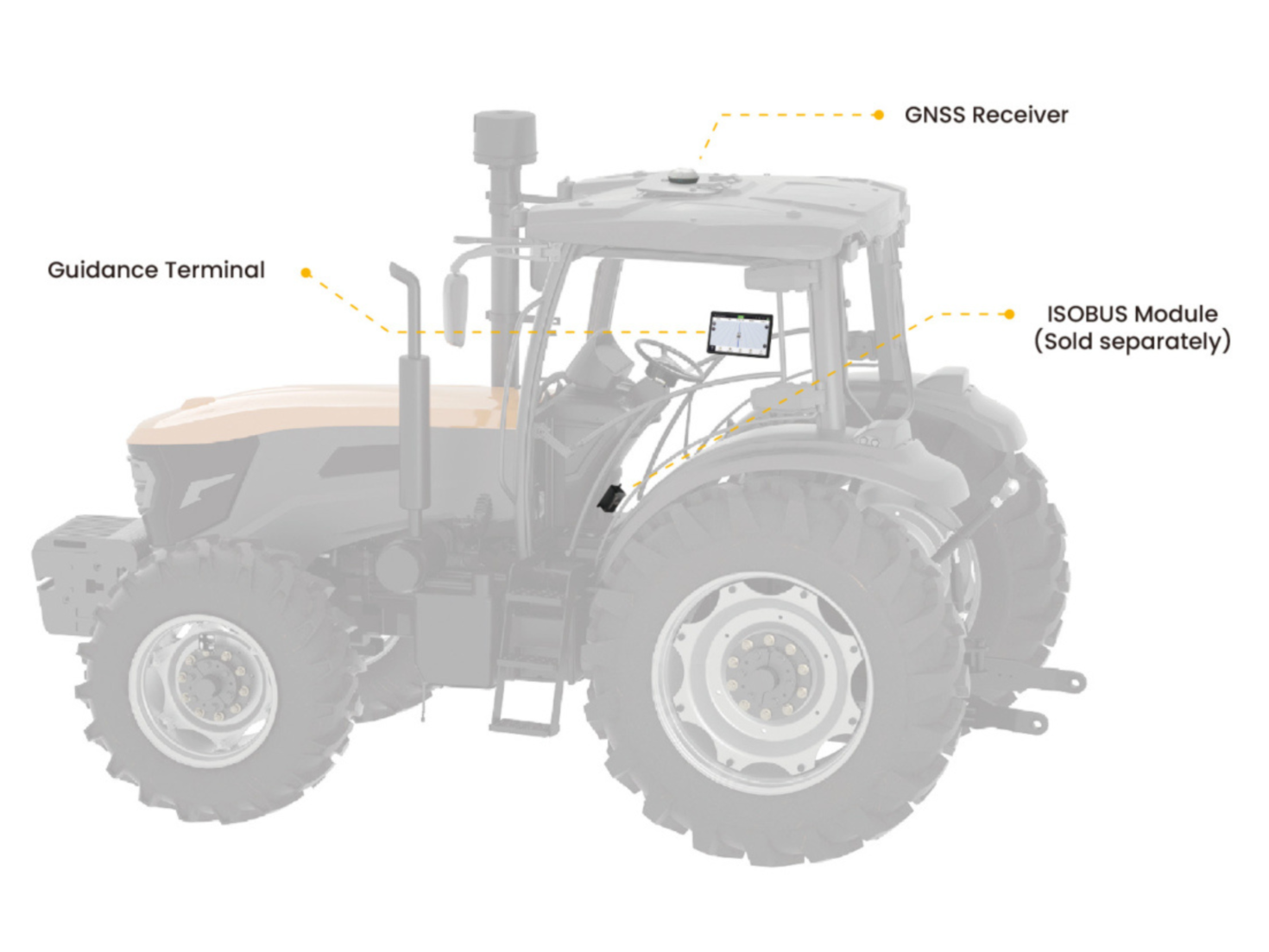 GNSS Receiver

Guidance Terminal

ISOBUS Module
(Sold separately)